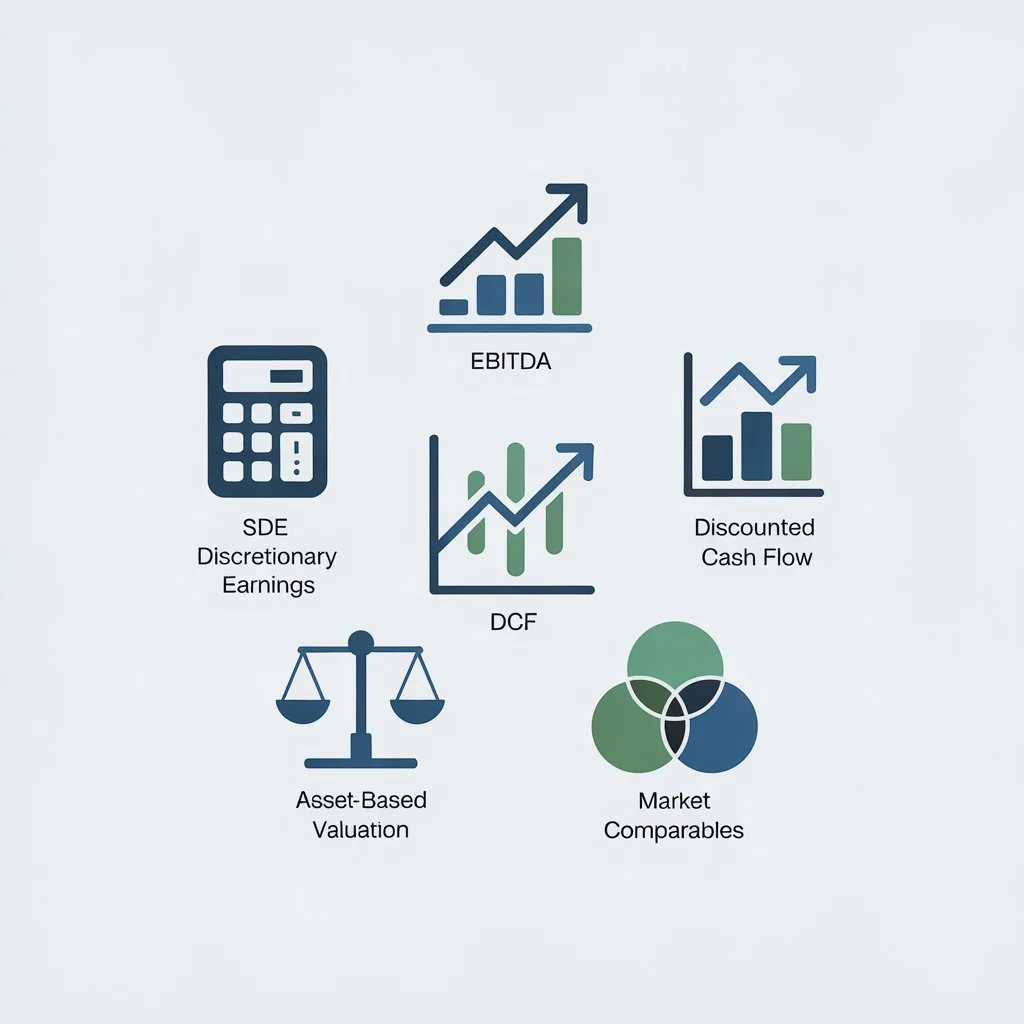 EBITDA

SDE
Discretionary
Earnings

DCF

Discounted
Cash Flow

Asset-Based
Valuation

Market
Comparables